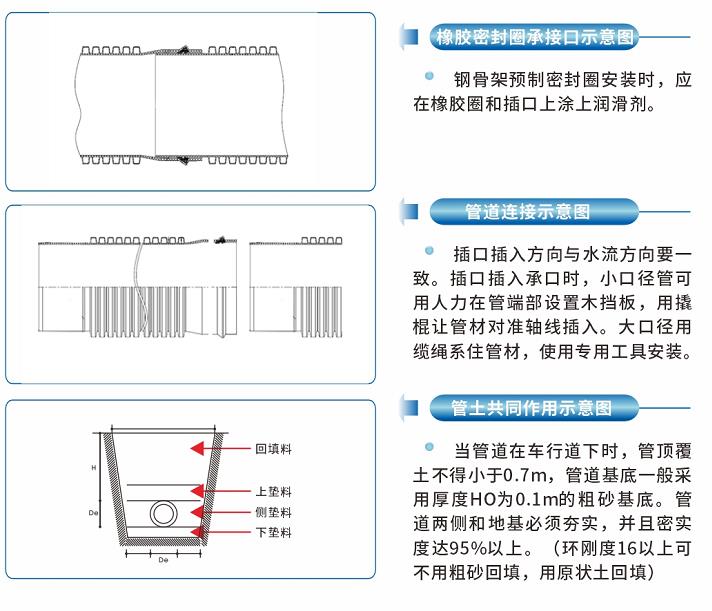 橡胶密封圈承接口示意图

钢骨架预制密封圈安装时，应在橡胶圈和插口上涂上润滑剂。

管道连接示意图

插口插入方向与水流方向要一致。插口插入承口时，小口径管可用人力在管端部设置木挡板，用撬棍让管材对准轴线插入。大口径用缆绳系住管材，使用专用工具安装。

管土共同作用示意图

H
De
De
回填料
上垫料
侧垫料
下垫料

当管道在车行道下时，管顶覆土不得小于0.7m，管道基底一般采用厚度HO为0.1m的粗砂基底。管道两侧和地基必须夯实，并且密实度达95%以上。（环刚度16以上可不用粗砂回填，用原状土回填）